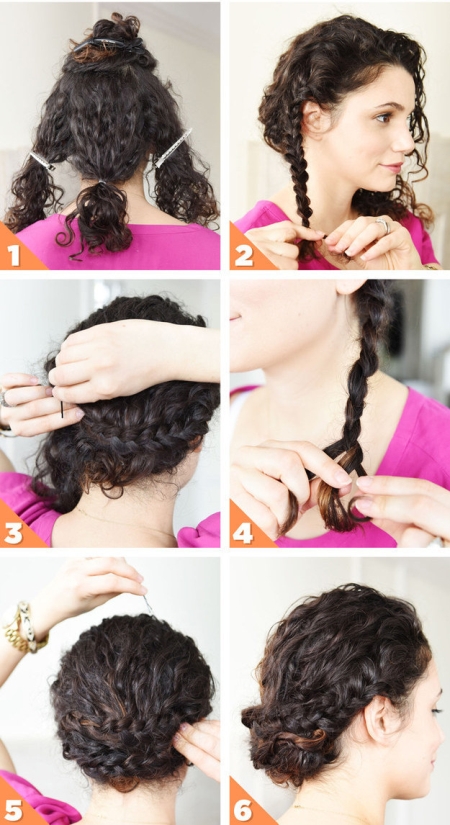 1
2
3
4
5
6